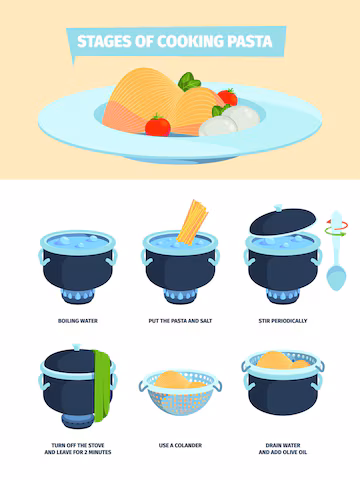 STAGES OF COOKING PASTA

BOILING WATER

PUT THE PASTA AND SALT

STIR PERIODICALLY

TURN OFF THE STOVE AND LEAVE FOR 2 MINUTES

USE A COLANDER

DRAIN WATER AND ADD OLIVE OIL